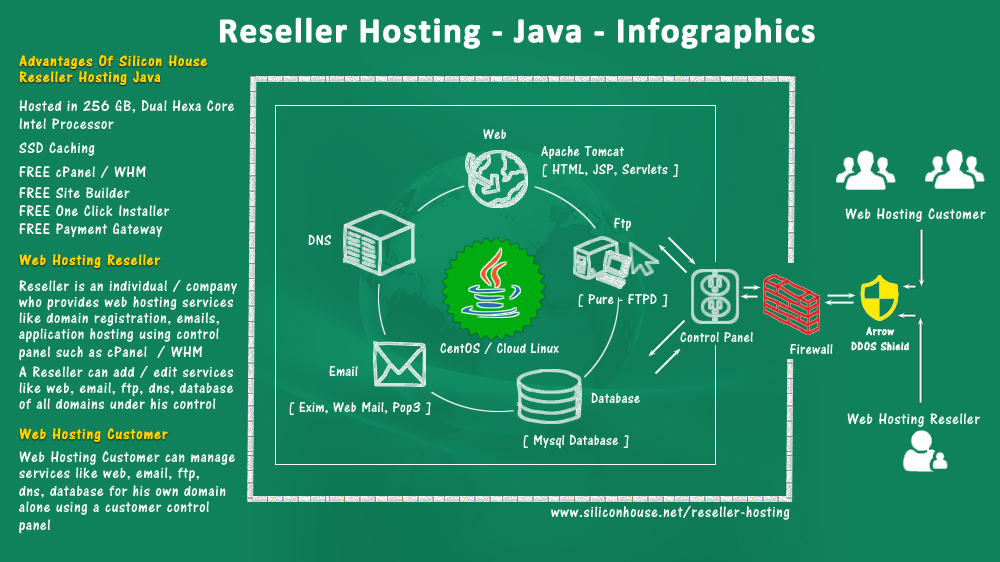 Reseller Hosting - Java - Infographics

Advantages Of Silicon House Reseller Hosting Java

Hosted in 256 GB, Dual Hexa Core Intel Processor

SSD Caching

FREE cPanel / WHM
FREE Site Builder
FREE One Click Installer
FREE Payment Gateway

Web Hosting Reseller

Reseller is an individual / company who provides web hosting services like domain registration, emails, application hosting using control panel such as cPanel / WHM

A Reseller can add / edit services like web, email, ftp, dns, database of all domains under his control

Web Hosting Customer

Web Hosting Customer can manage services like web, email, ftp, dns, database for his own domain alone using a customer control panel

Web

Apache Tomcat
[ HTML, JSP, Servlets ]

DNS

Ftp

[ Pure - FTPD ]

CentOS / Cloud Linux

Email

[ Exim, Web Mail, Pop3 ]

Database

[ Mysql Database ]

Control Panel

Firewall

Arrow
DDOS Shield

Web Hosting Customer

Web Hosting Reseller

www.siliconhouse.net/reseller-hosting