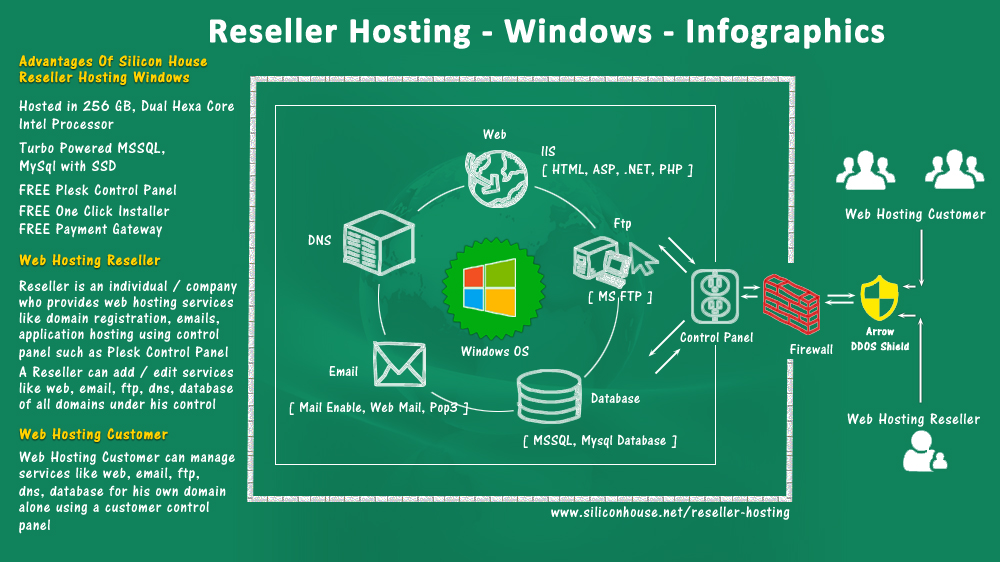 Reseller Hosting - Windows - Infographics

Advantages Of Silicon House Reseller Hosting Windows

Hosted in 256 GB, Dual Hexa Core Intel Processor

Turbo Powered MSSQL, MySql with SSD

FREE Plesk Control Panel
FREE One Click Installer
FREE Payment Gateway

Web Hosting Reseller

Reseller is an individual / company who provides web hosting services like domain registration, emails, application hosting using control panel such as Plesk Control Panel

A Reseller can add / edit services like web, email, ftp, dns, database of all domains under his control

Web Hosting Customer

Web Hosting Customer can manage services like web, email, ftp, dns, database for his own domain alone using a customer control panel

Web

IIS
[ HTML, ASP, .NET, PHP ]

DNS

Ftp

[ MS FTP ]

Windows OS

Email

[ Mail Enable, Web Mail, Pop3 ]

Database

[ MSSQL, Mysql Database ]

Control Panel

Firewall

Arrow
DDOS Shield

Web Hosting Customer

Web Hosting Reseller

www.siliconhouse.net/reseller-hosting