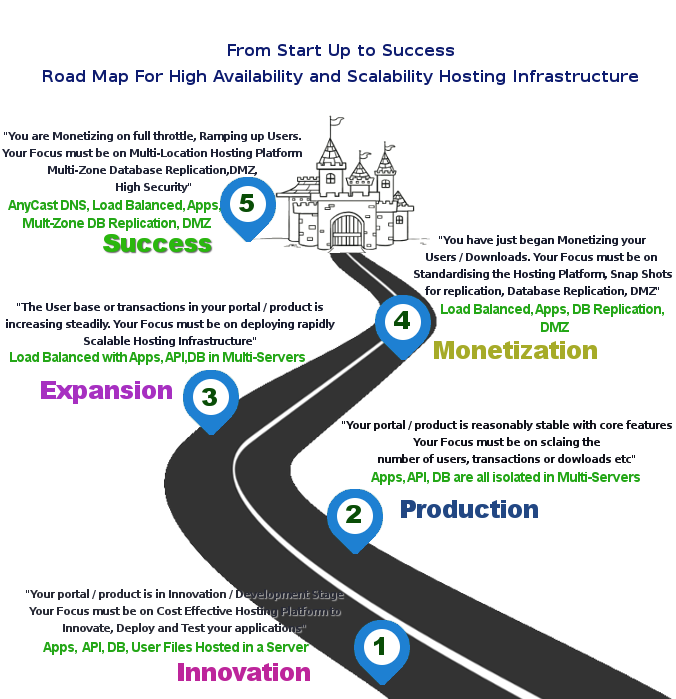 From Start Up to Success
Road Map For High Availability and Scalability Hosting Infrastructure

"You are Monetizing on full throttle, Ramping up Users. Your Focus must be on Multi-Location Hosting Platform Multi-Zone Database Replication,DMZ, High Security"
AnyCast DNS, Load Balanced, Apps, Mult-Zone DB Replication, DMZ
5
Success

"You have just began Monetizing your Users / Downloads. Your Focus must be on Standardising the Hosting Platform, Snap Shots for replication, Database Replication, DMZ"
Load Balanced, Apps, DB Replication, DMZ
4
Monetization

"The User base or transactions in your portal / product is increasing steadily. Your Focus must be on deploying rapidly Scalable Hosting Infrastructure"
Load Balanced with Apps, API,DB in Multi-Servers
Expansion
3

"Your portal / product is reasonably stable with core features Your Focus must be on sclaing the number of users, transactions or dowloads etc"
Apps, API, DB are all isolated in Multi-Servers
2
Production

"Your portal / product is in Innovation / Development Stage Your Focus must be on Cost Effective Hosting Platform to Innovate, Deploy and Test your applications"
Apps, API, DB, User Files Hosted in a Server
1
Innovation